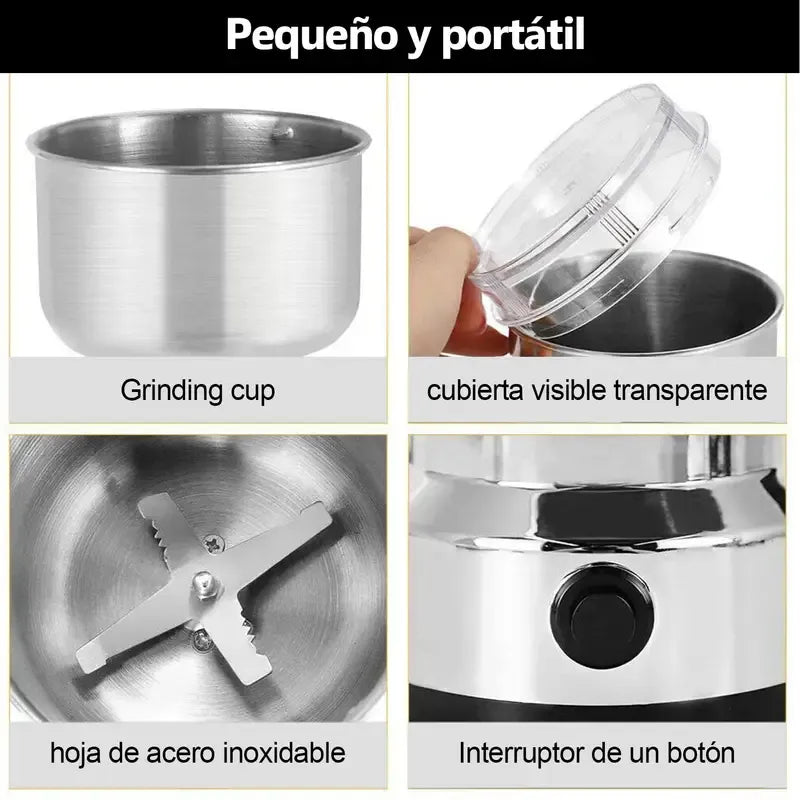 Pequeño y portátil

Grinding cup

cubierta visible transparente

hoja de acero inoxidable

Interruptor de un botón