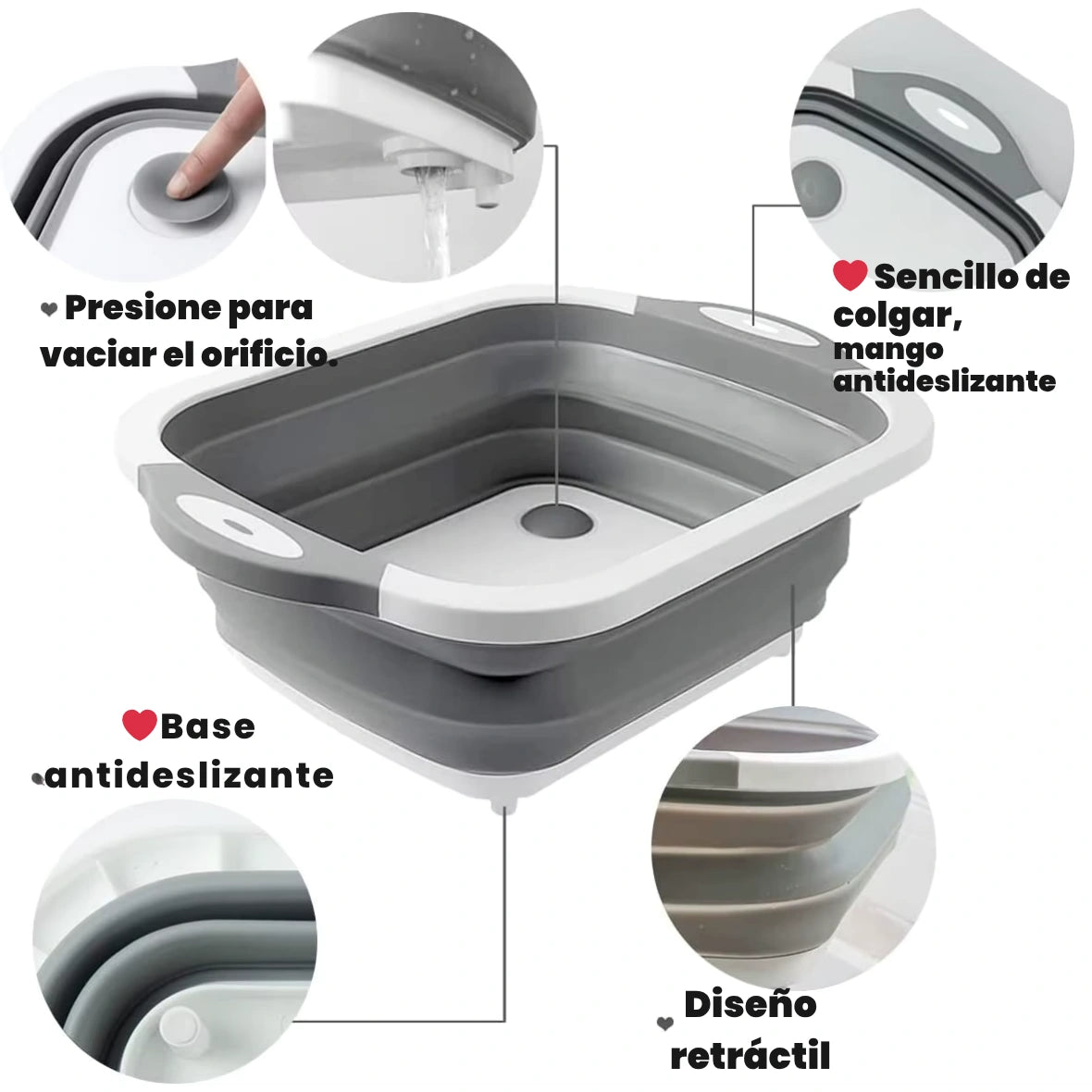 Presione para vaciar el orificio.

Sencillo de colgar, mango antideslizante

Base antideslizante

Diseño retráctil