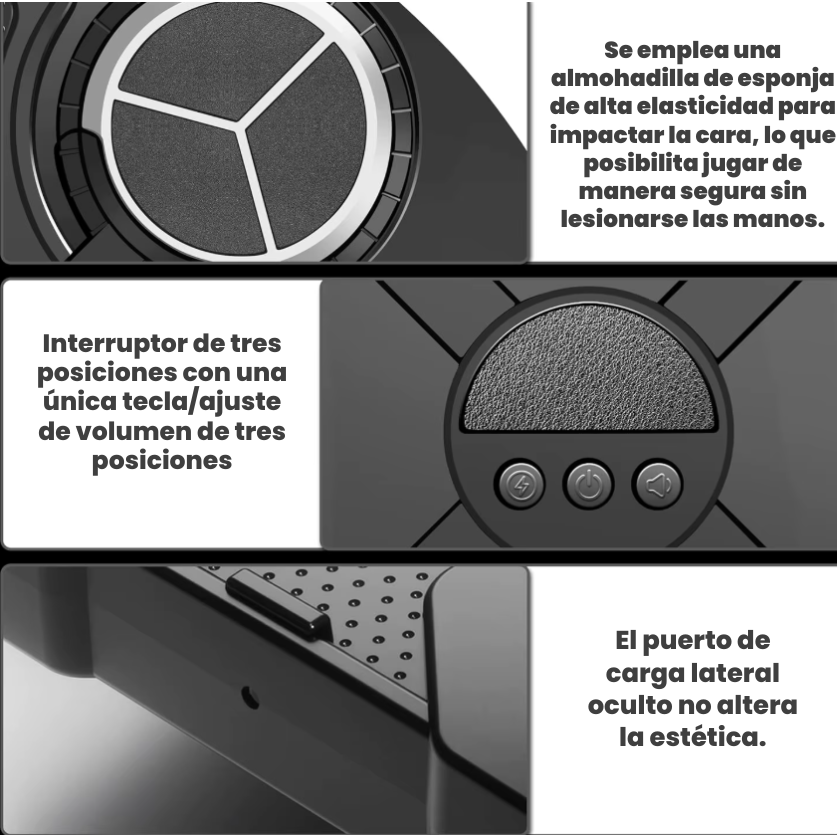 Se emplea una almohadilla de esponja de alta elasticidad para impactar la cara, lo que posibilita jugar de manera segura sin lesionarse las manos.

Interruptor de tres posiciones con una única tecla/ajuste de volumen de tres posiciones

El puerto de carga lateral oculto no altera la estética.