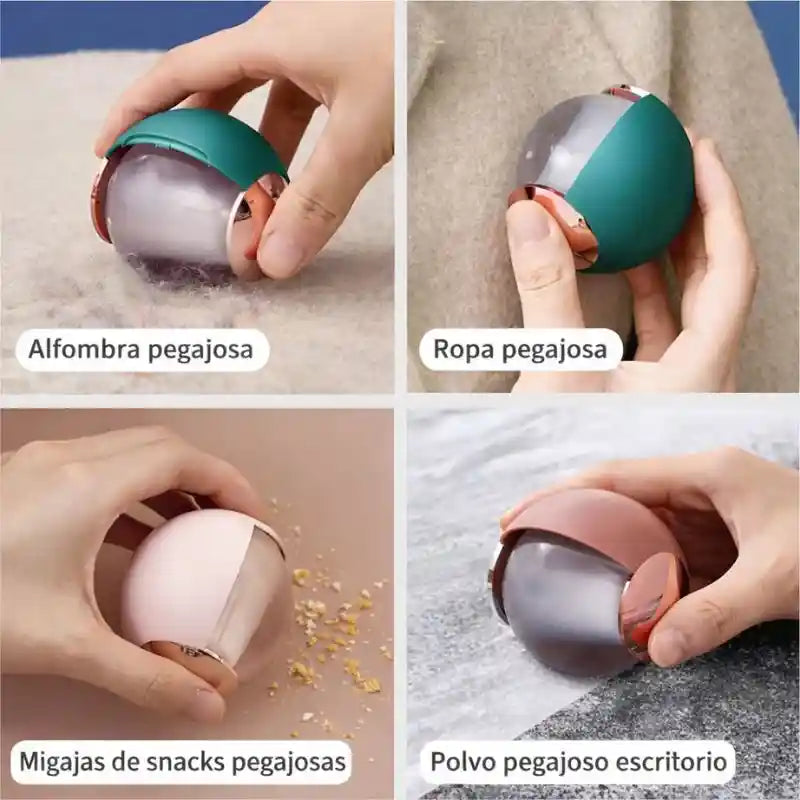 Alfombra pegajosa

Ropa pegajosa

Migajas de snacks pegajosas

Polvo pegajoso escritorio