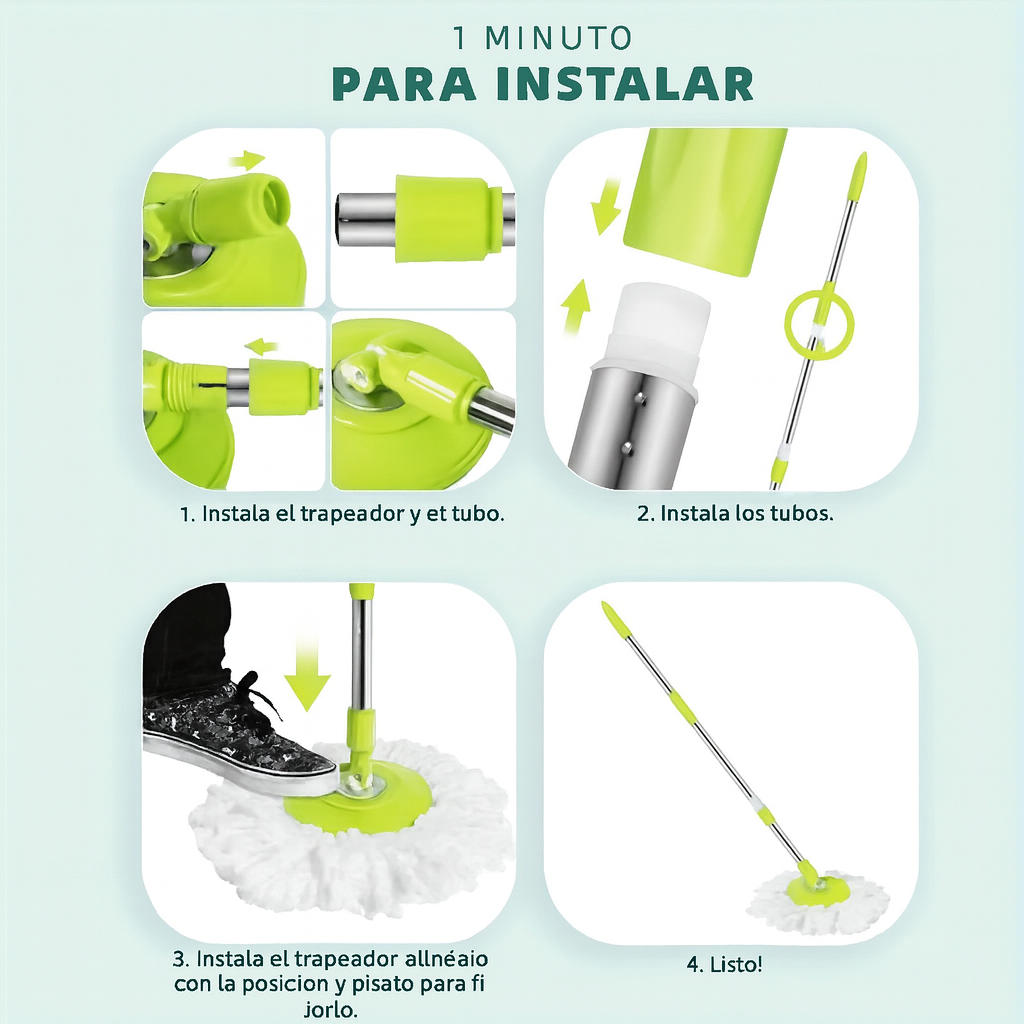 1 MINUTO
PARA INSTALAR

1. Instala el trapeador y et tubo.

2. Instala los tubos.

3. Instala el trapeador allnéaio con la posicion y pisato para fi jorlo.

4. Listo!