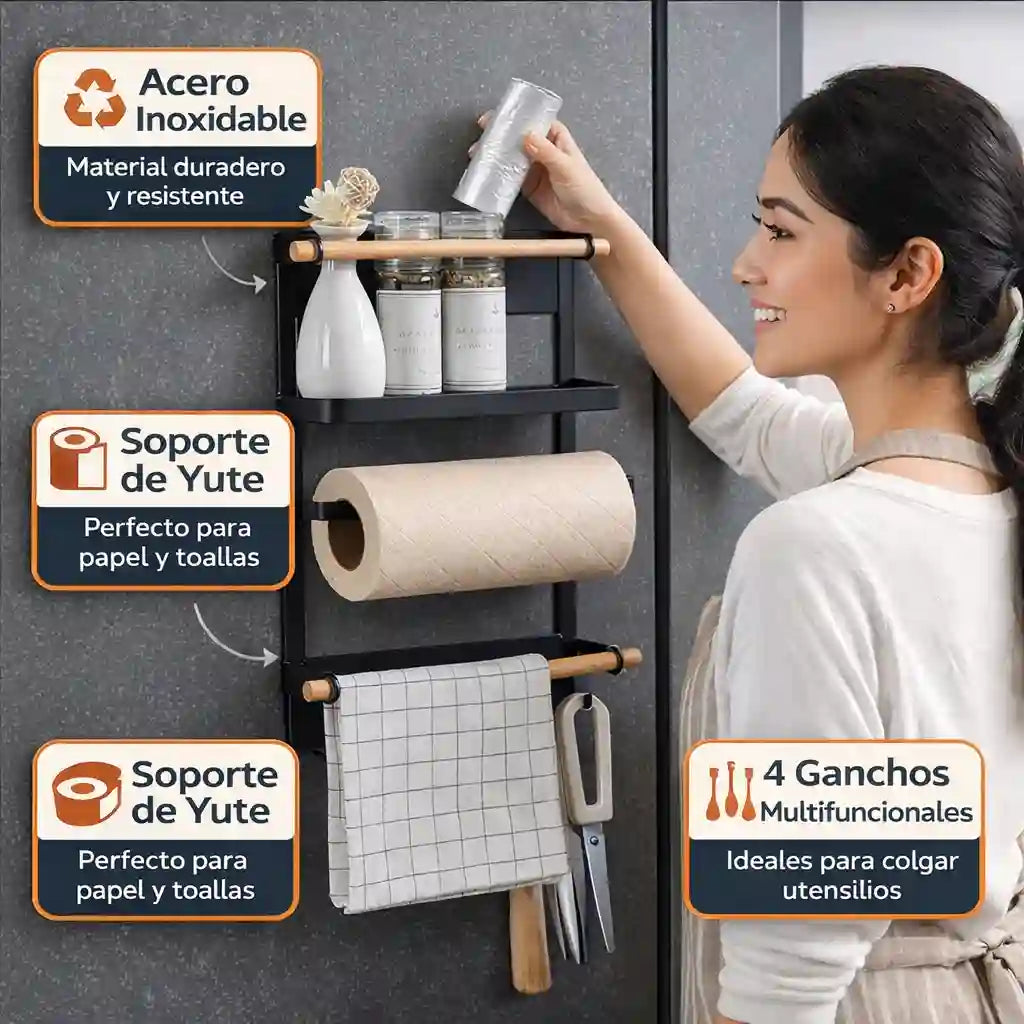 Acero Inoxidable

Material duradero y resistente

Soporte de Yute

Perfecto para papel y toallas

Soporte de Yute

Perfecto para papel y toallas

4 Ganchos Multifuncionales

Ideales para colgar utensilios