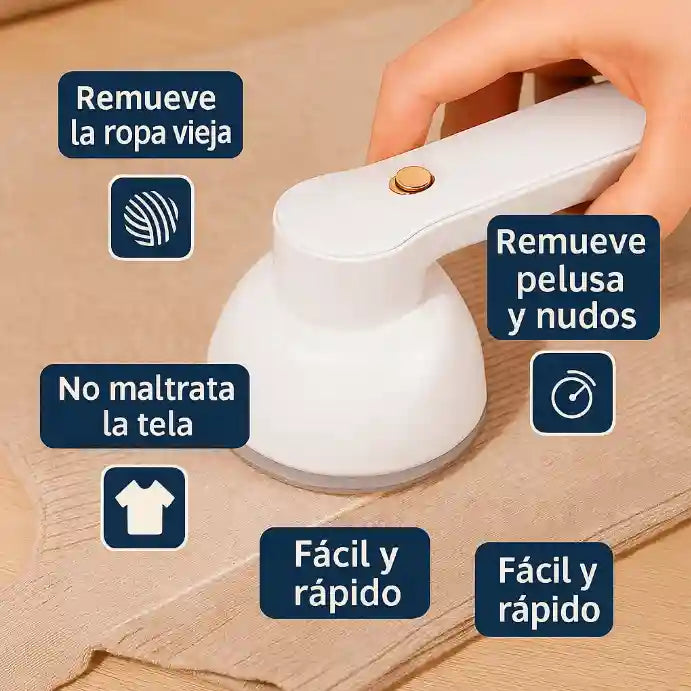 Remueve la ropa vieja

Remueve pelusa y nudos

No maltrata la tela

Fácil y rápido

Fácil y rápido