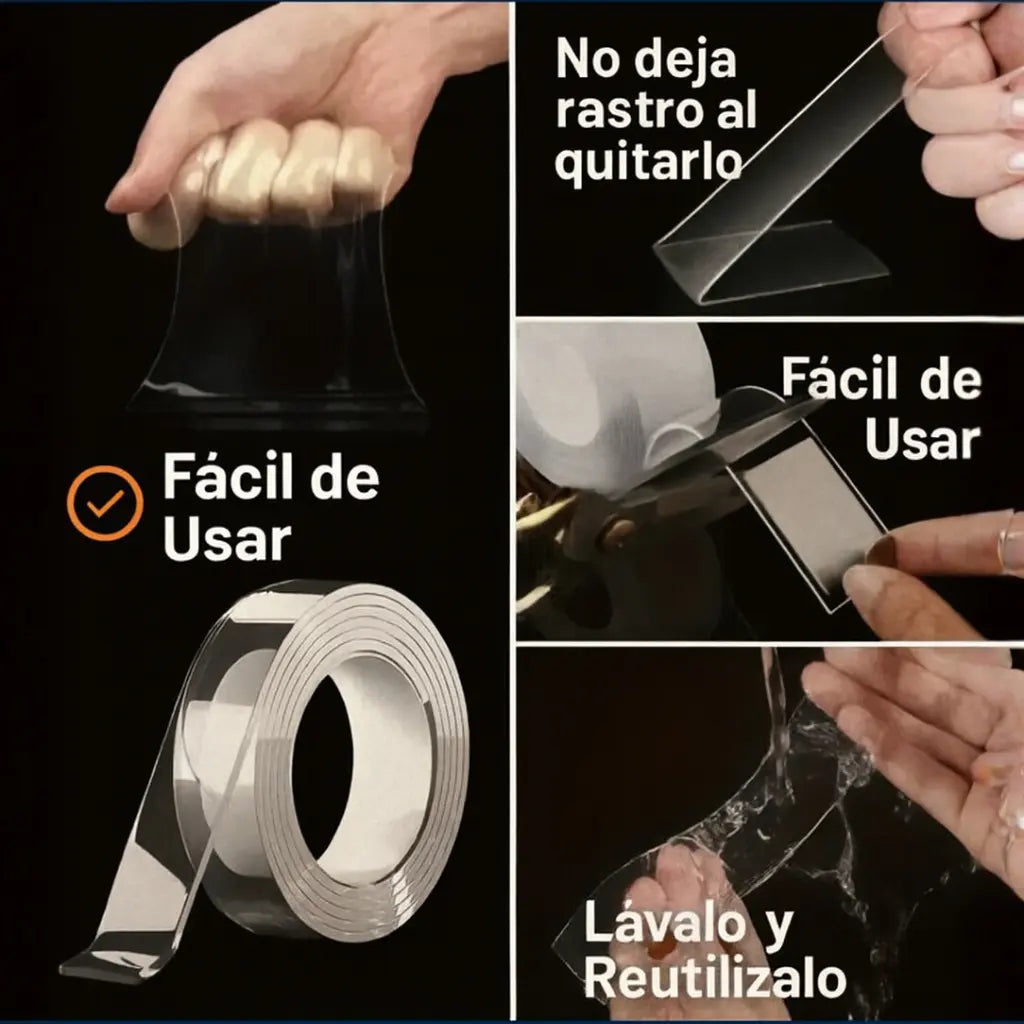 Fácil de Usar

No deja rastro al quitarlo

Fácil de Usar

Lávalo y Reutilizalo