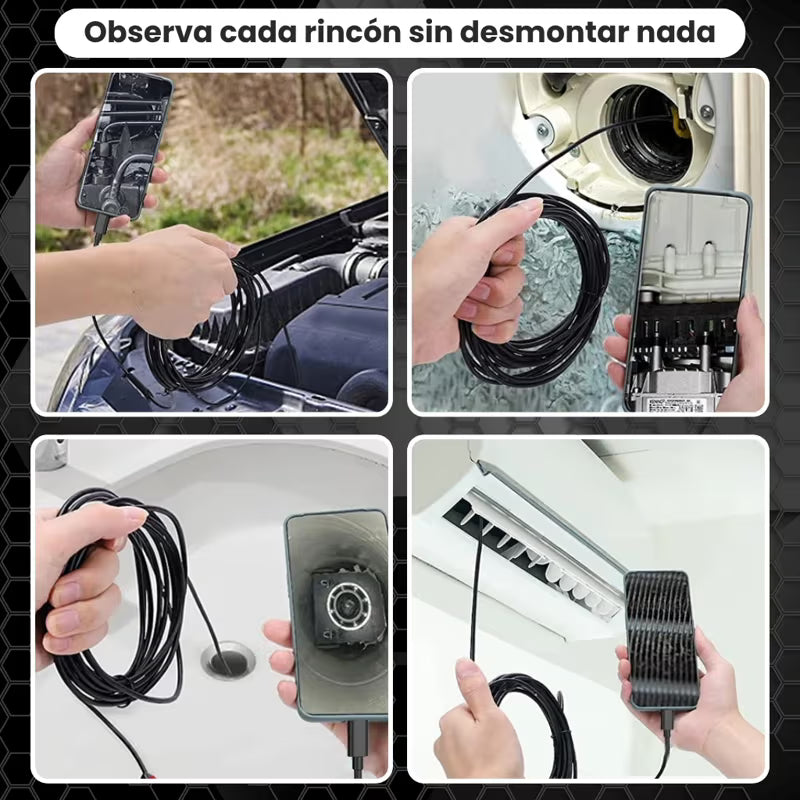 Observa cada rincón sin desmontar nada