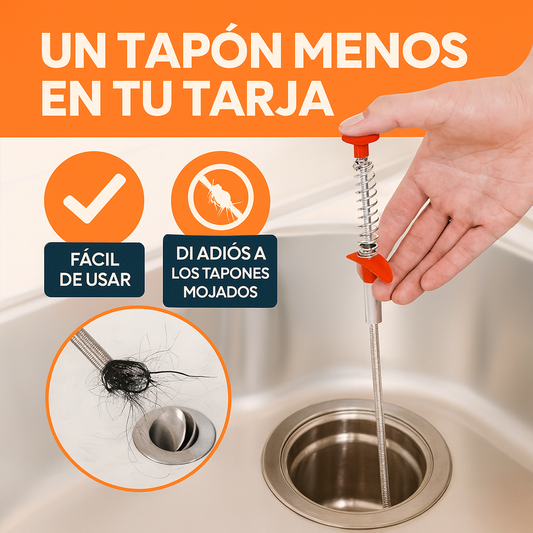 UN TAPÓN MENOS EN TU TARJA

FÁCIL DE USAR

DI ADIÓS A LOS TAPONES MOJADOS